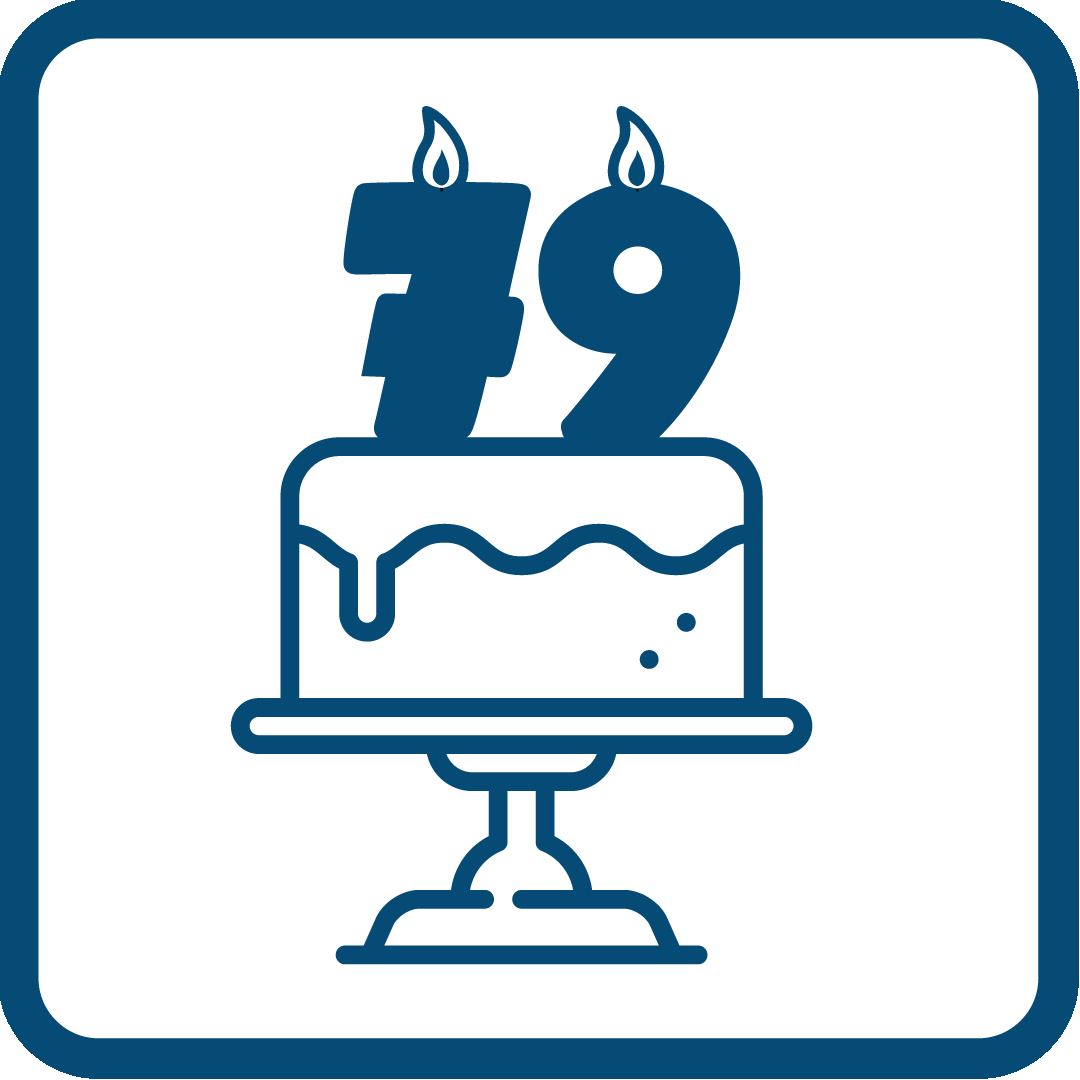 79