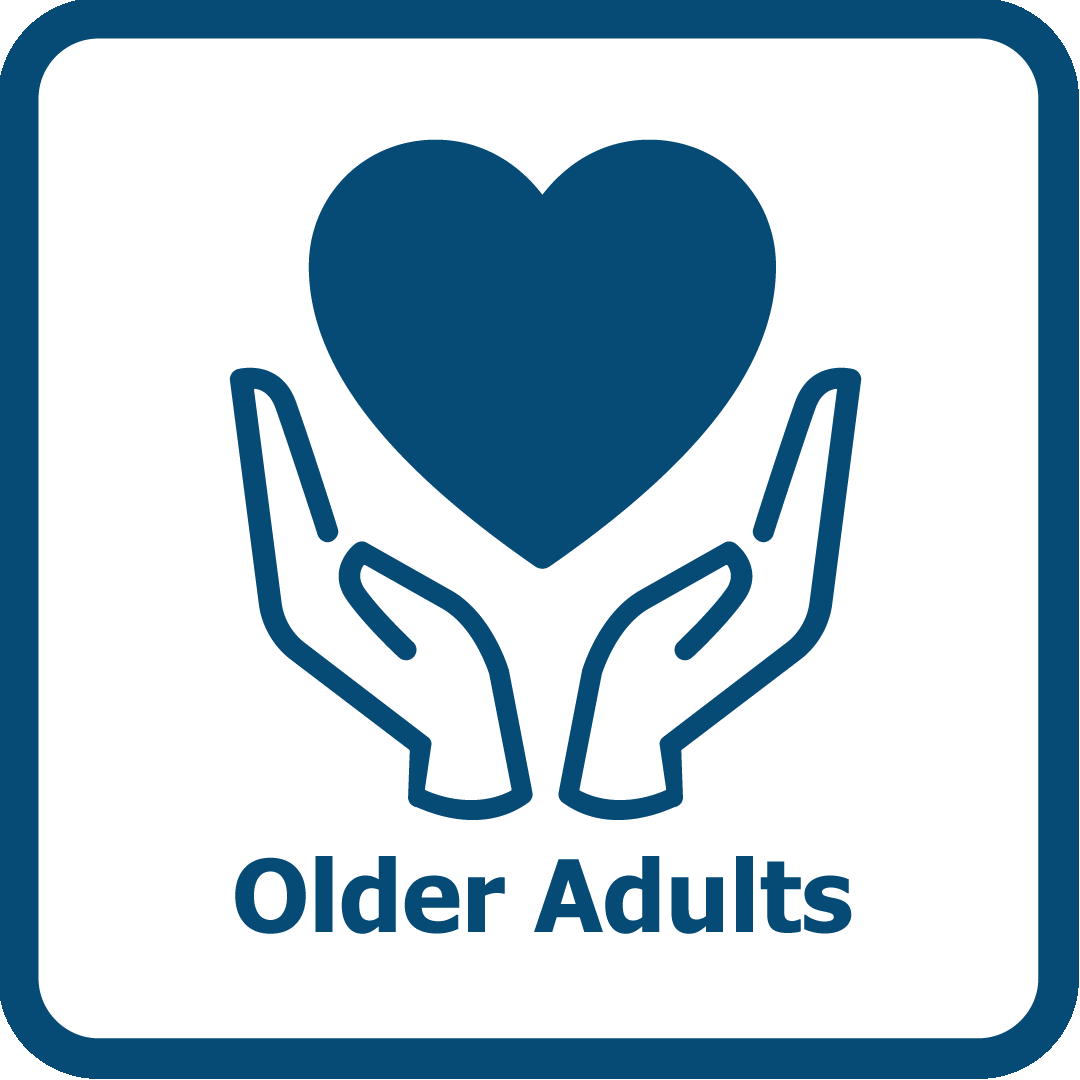 Older Adults